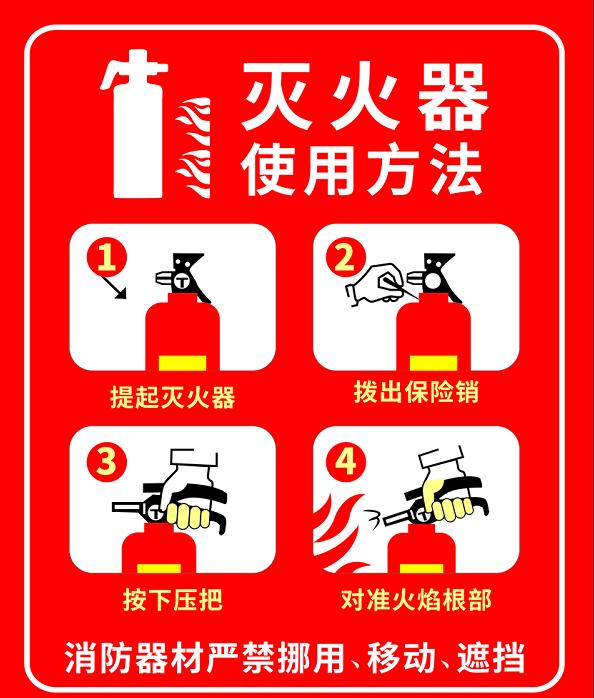 灭火器
使用方法

1
提起灭火器

2
拨出保险销

3
按下压把

4
对准火焰根部

消防器材严禁挪用、移动、遮挡