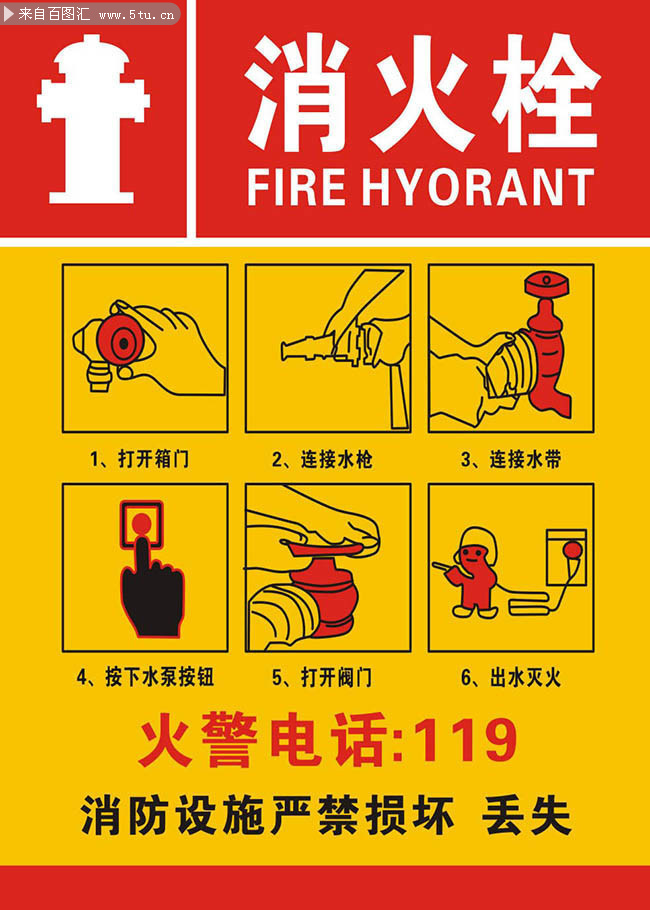 来自百图汇 www.5tu.cn

消火栓
FIRE HYORANT

1、打开箱门

2、连接水枪

3、连接水带

4、按下水泵按钮

5、打开阀门

6、出水灭火

火警电话:119

消防设施严禁损坏 丢失